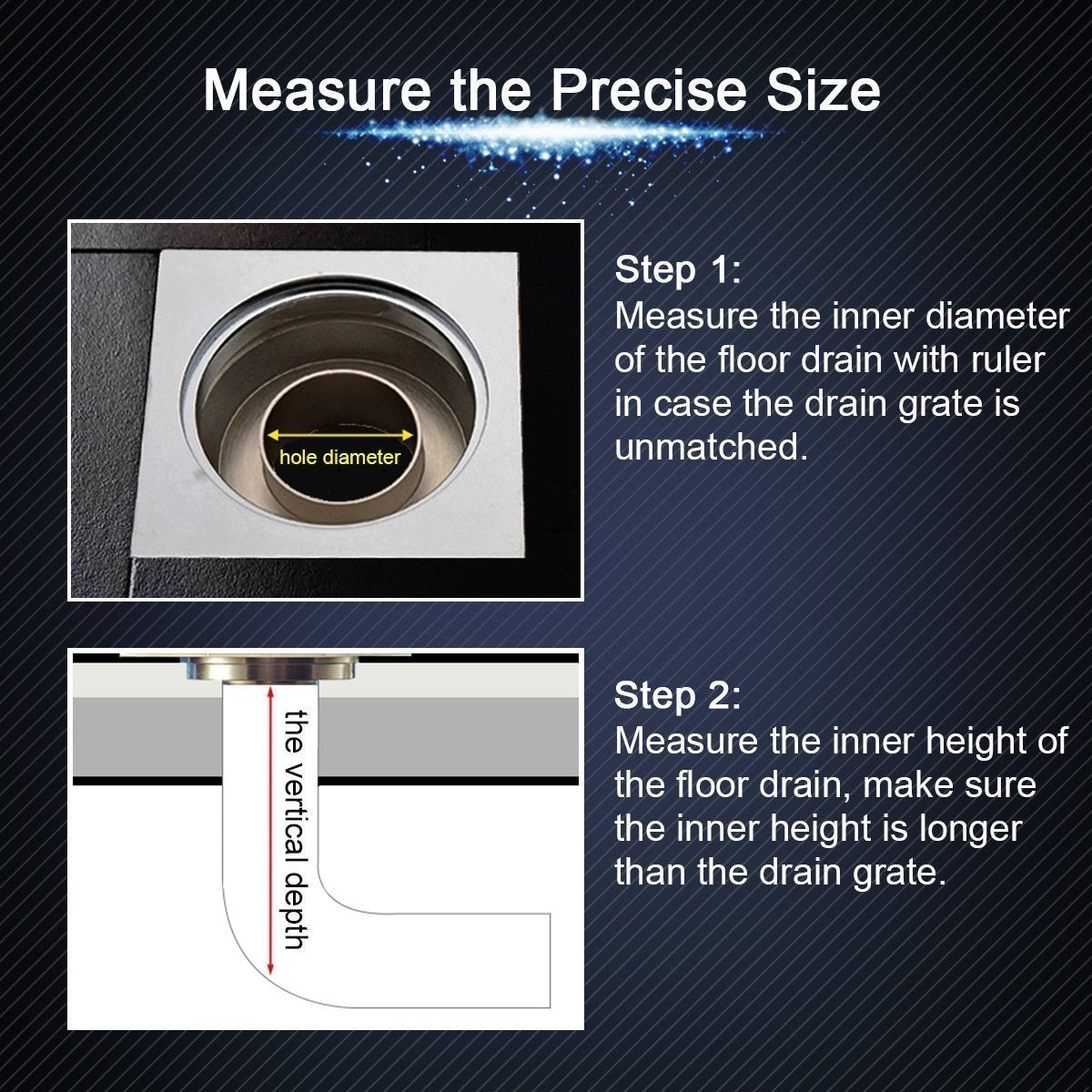 Measure the Precise Size

hole diameter

Step 1:
Measure the inner diameter of the floor drain with ruler in case the drain grate is unmatched.

the vertical depth

Step 2:
Measure the inner height of the floor drain, make sure the inner height is longer than the drain grate.