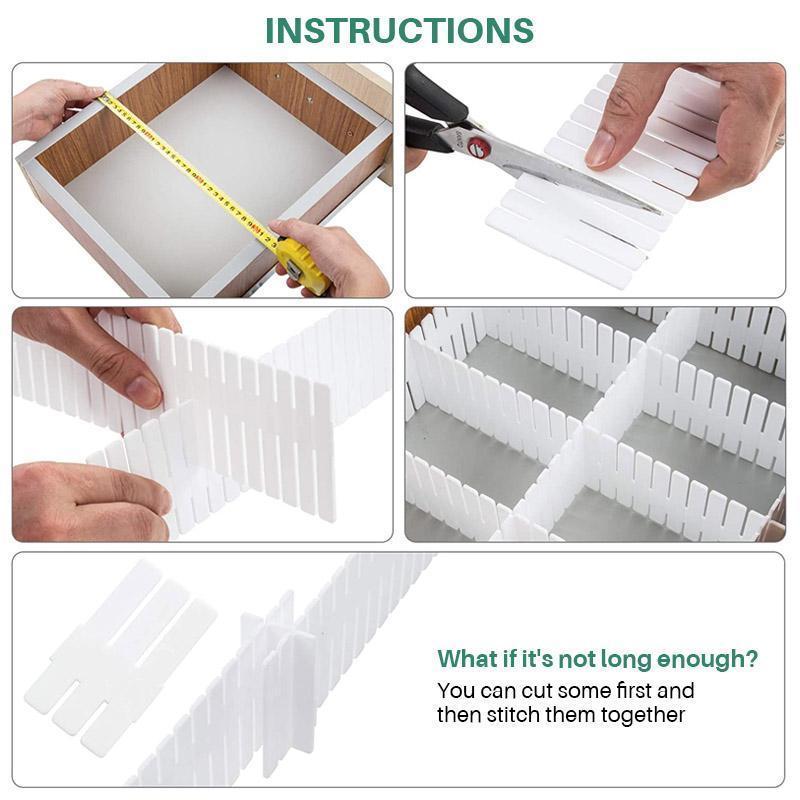 INSTRUCTIONS

What if it's not long enough?

You can cut some first and then stitch them together