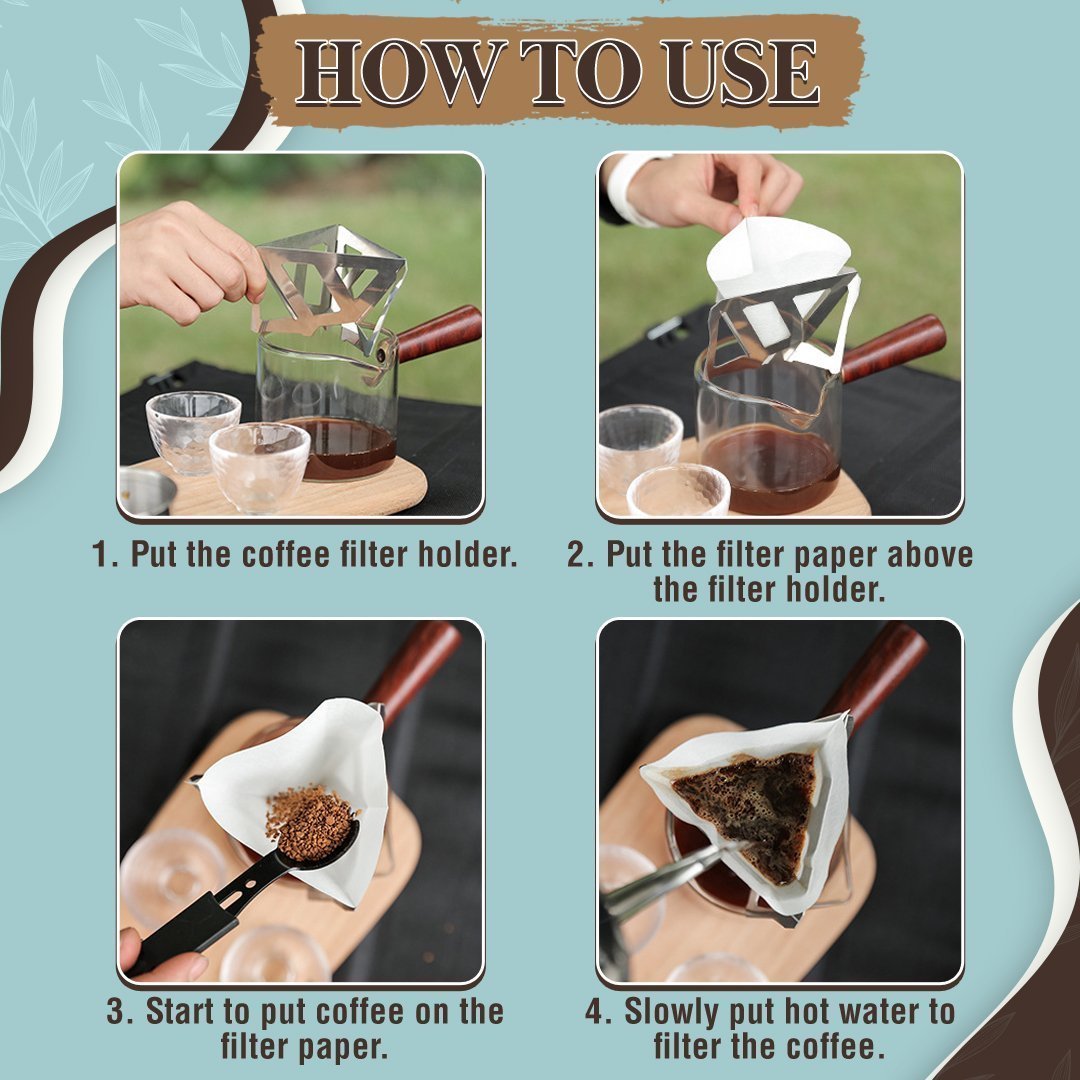 HOW TO USE

1. Put the coffee filter holder.

2. Put the filter paper above the filter holder.

3. Start to put coffee on the filter paper.

4. Slowly put hot water to filter the coffee.