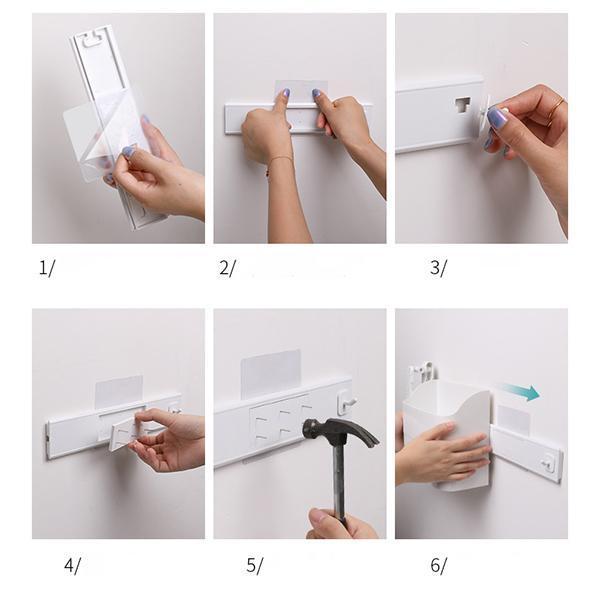 1/

2/

3/

4/

5/

6/